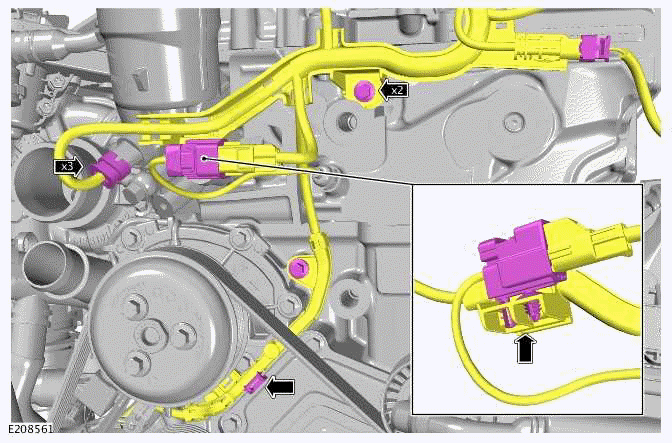 x2

x3

E208561